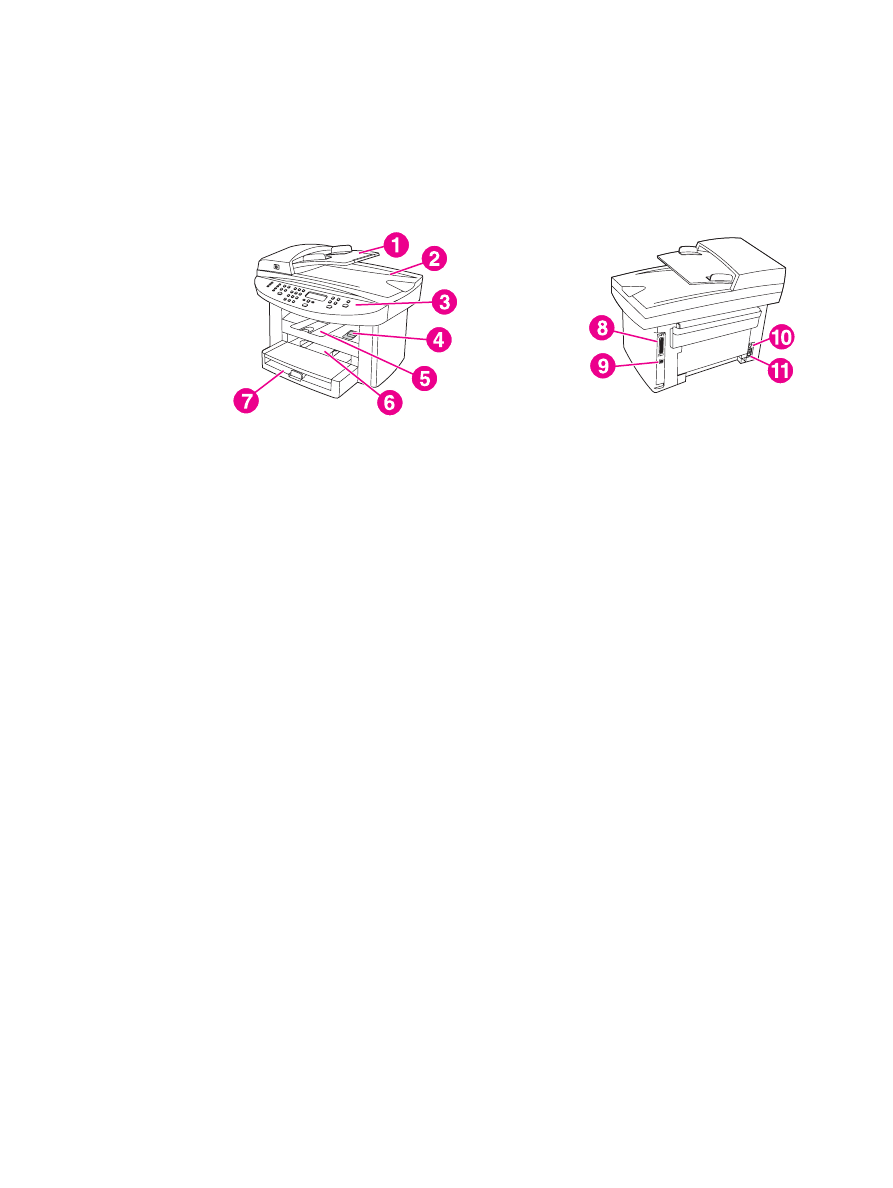 1
2
3
4
5
6
7
8
9
10
11