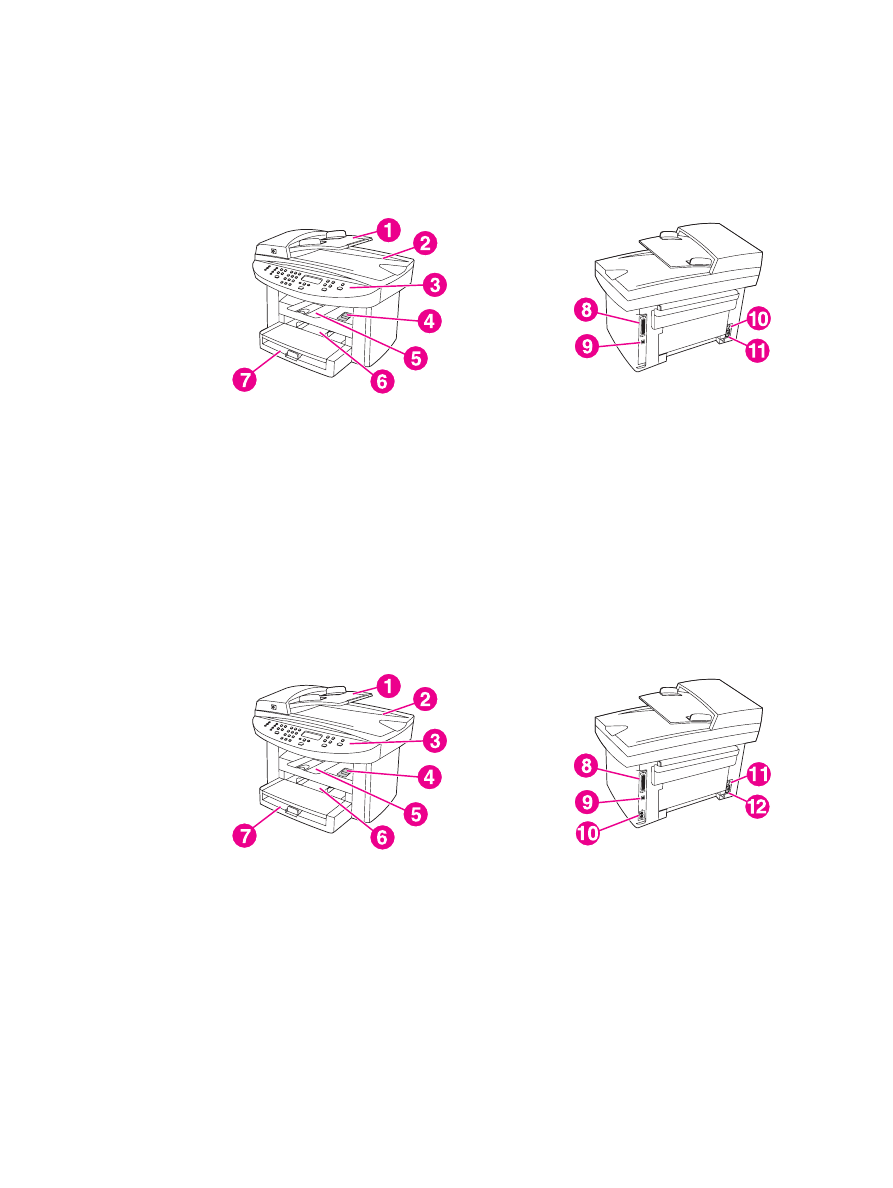 1
2
3
4
5
6
7

8
9
10
11

1
2
3
4
5
6
7

8
9
10
11
12