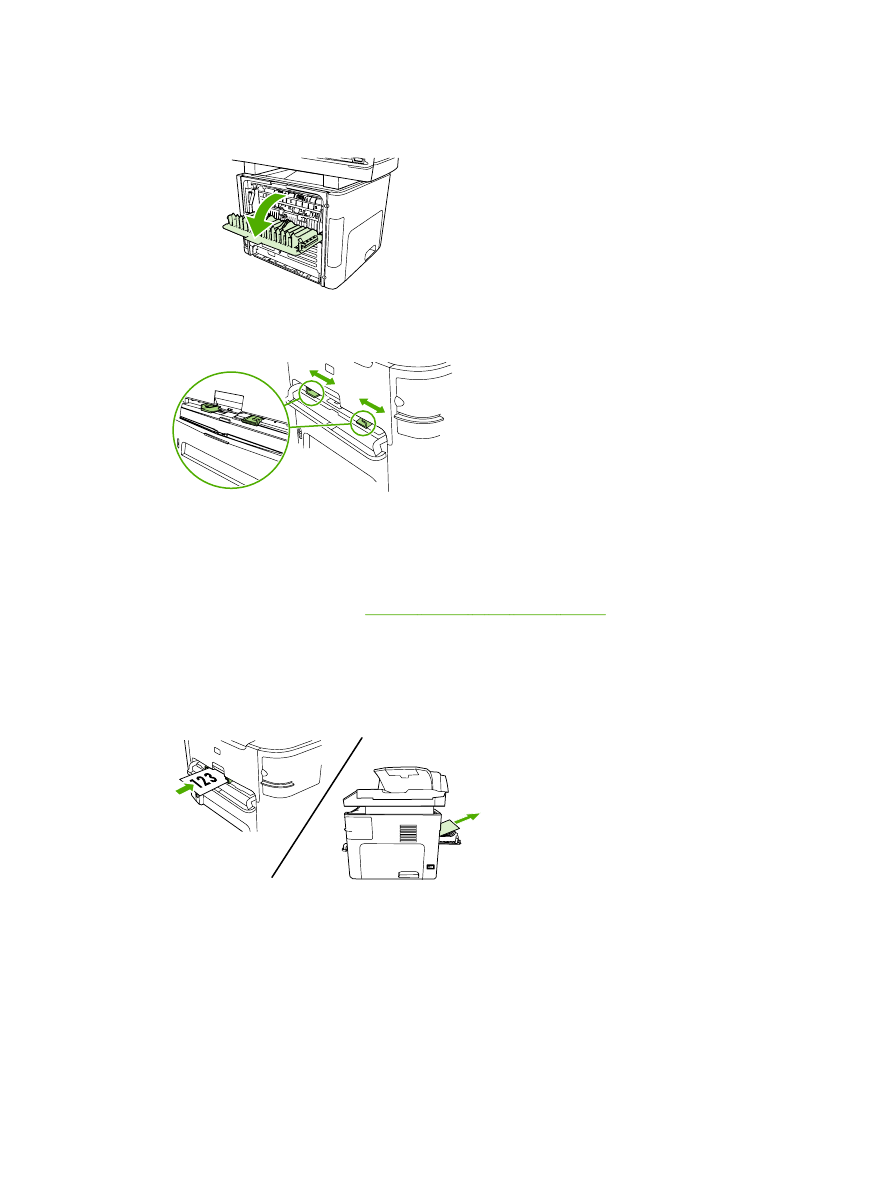 123