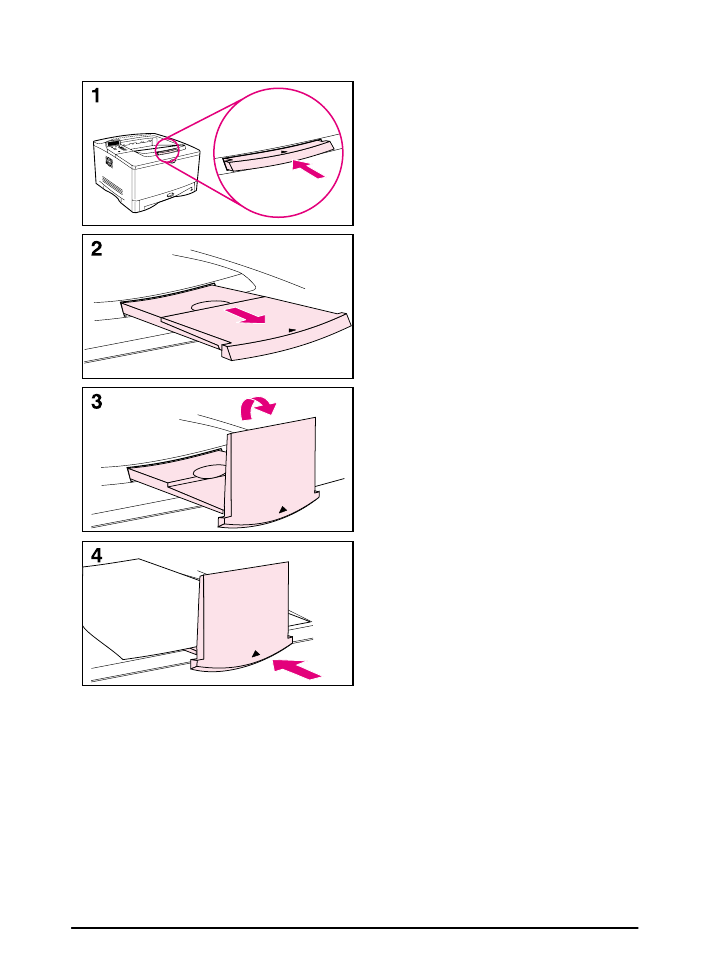 1

2

3

4