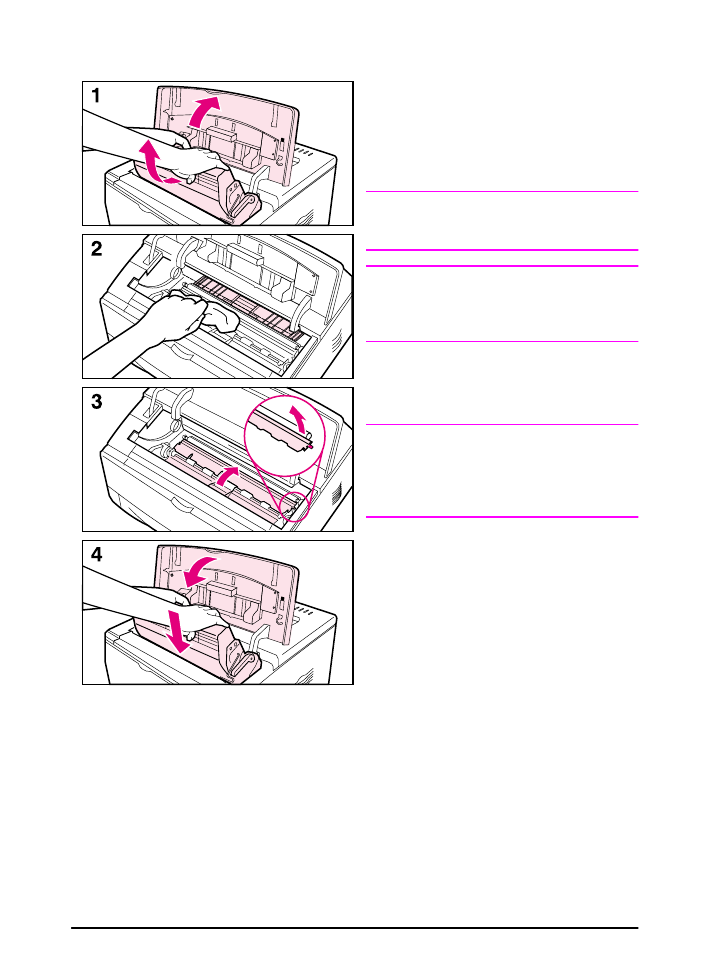 1

2

3

4