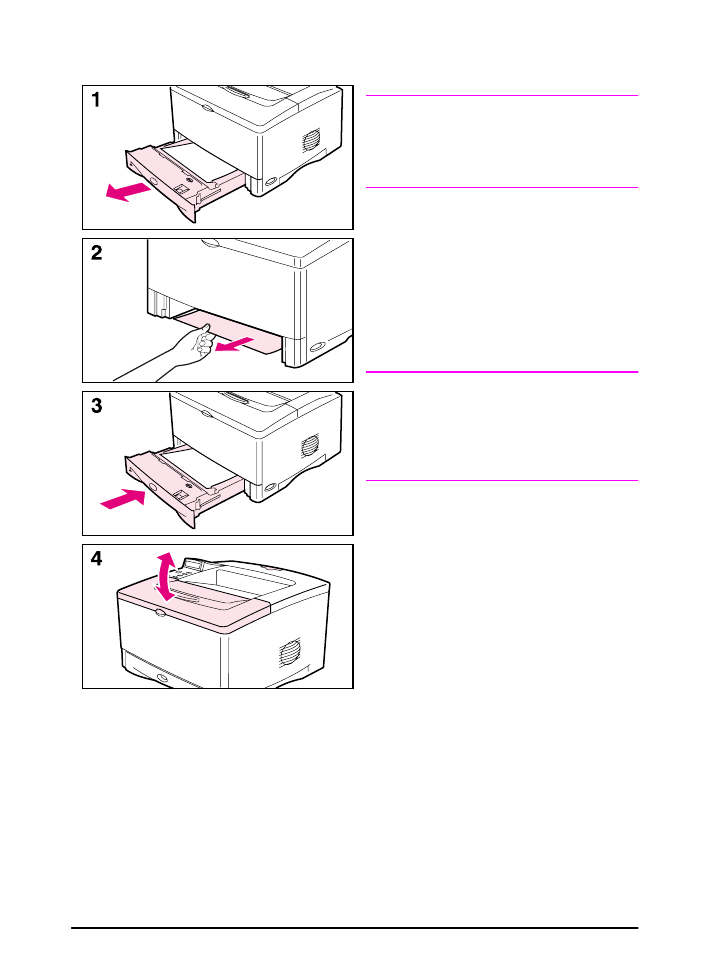 1

2

3

4