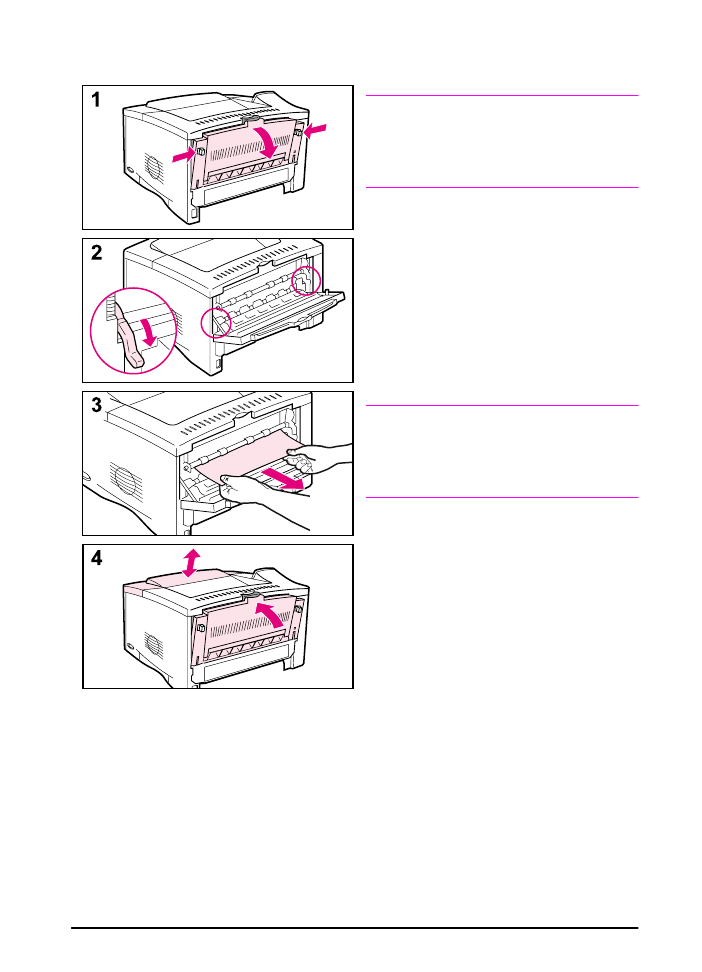 1

2

3

4