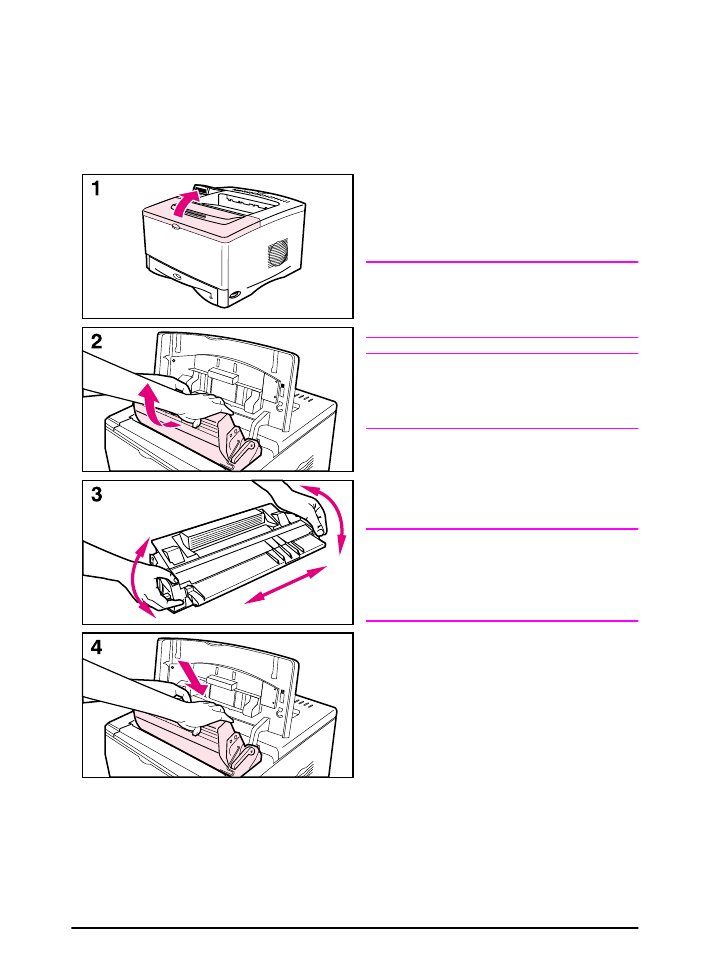 1

2

3

4