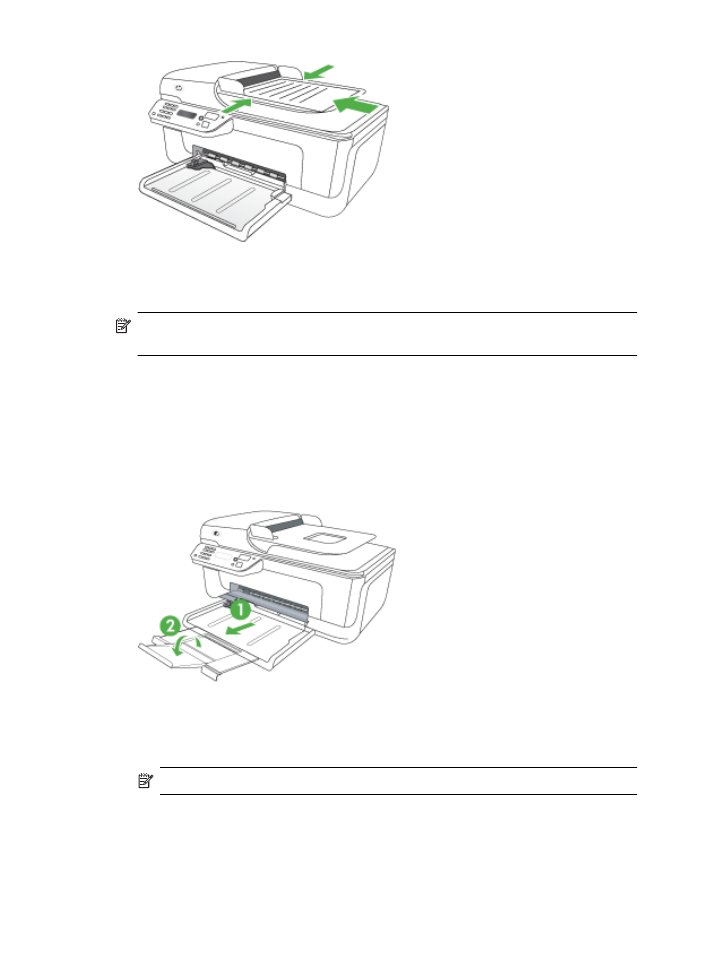 1
2