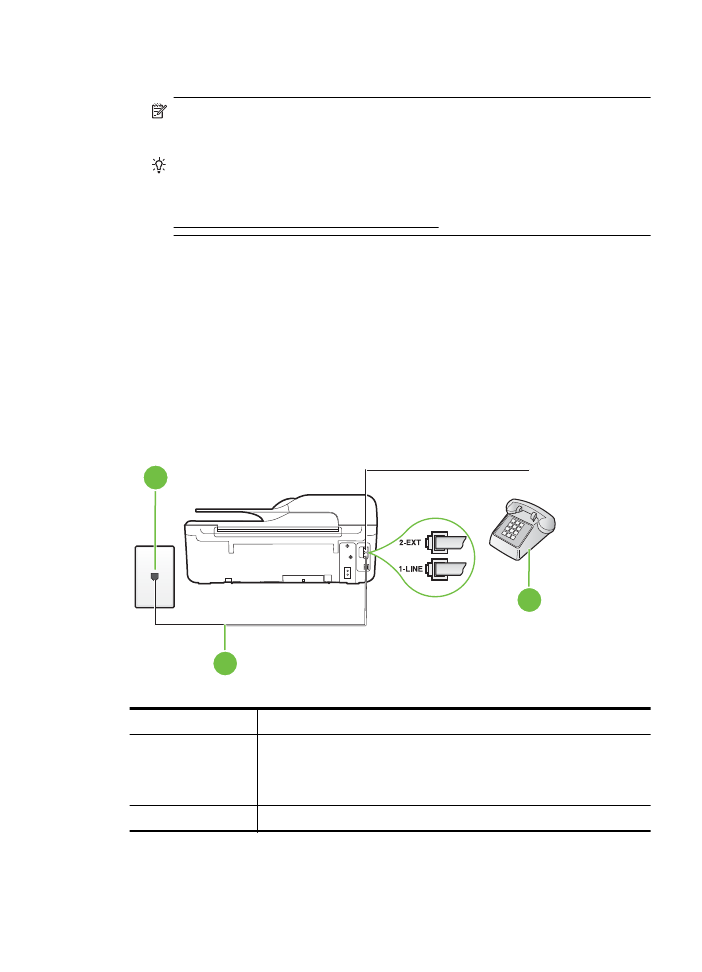 2-EXT

1-LINE