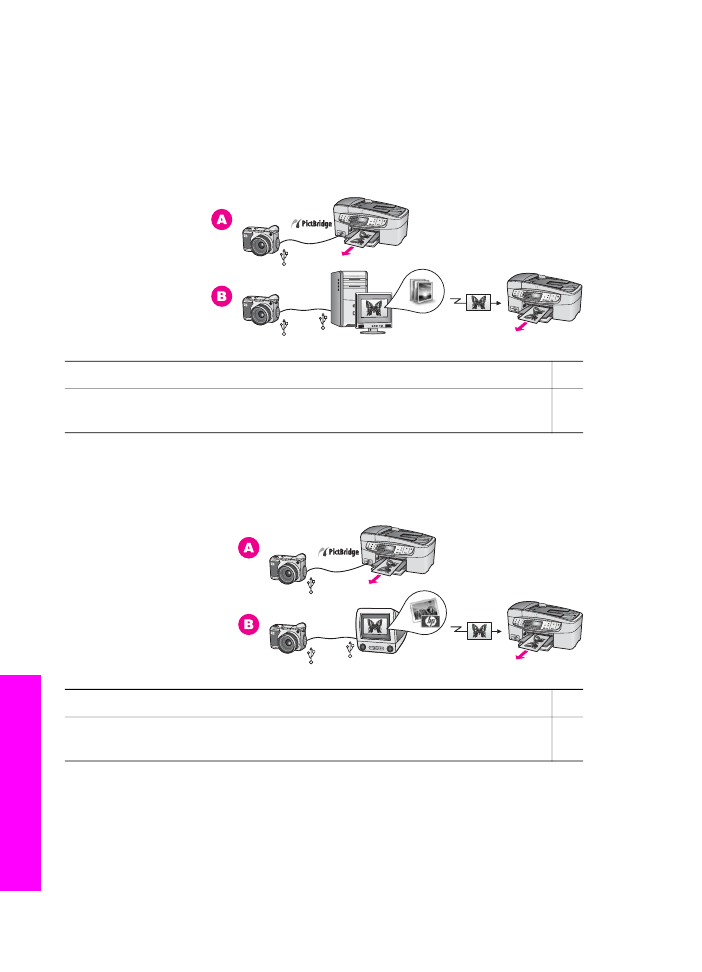 A

PictBridge

B

A

PictBridge

B