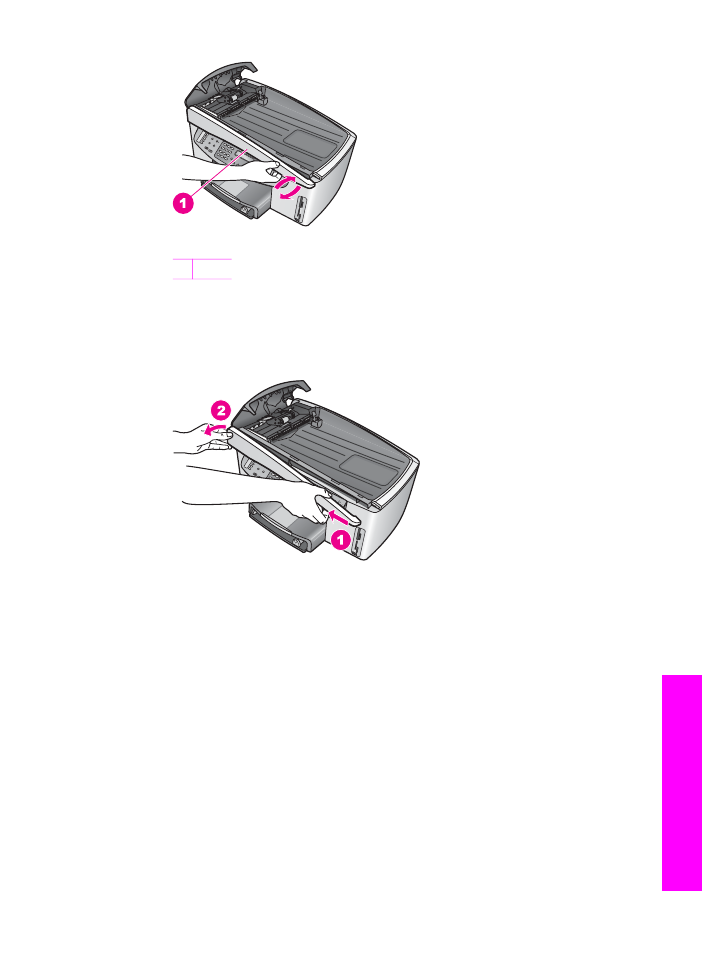 1

2

1